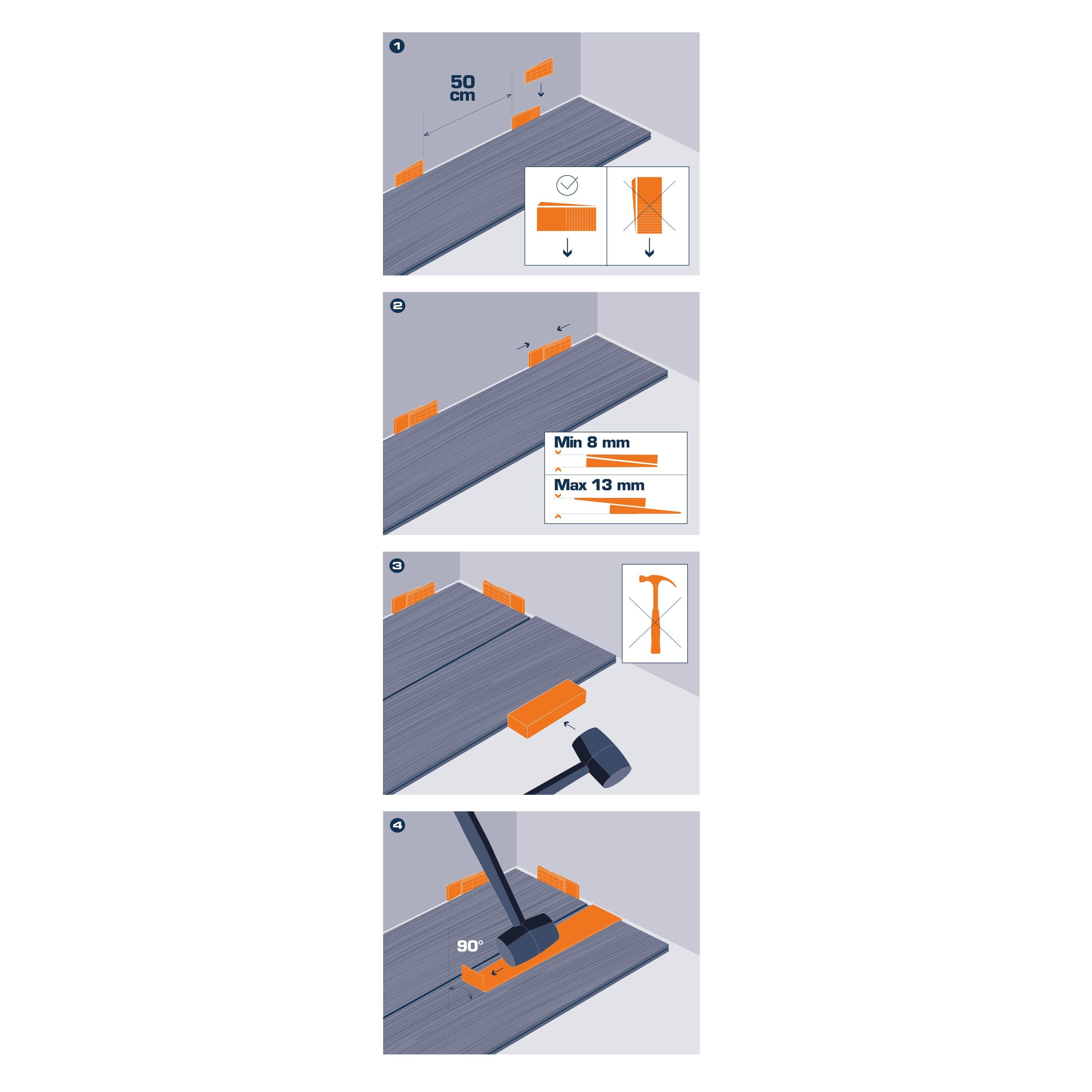 1

50 cm

2

Min 8 mm

Max 13 mm

3

4

90°