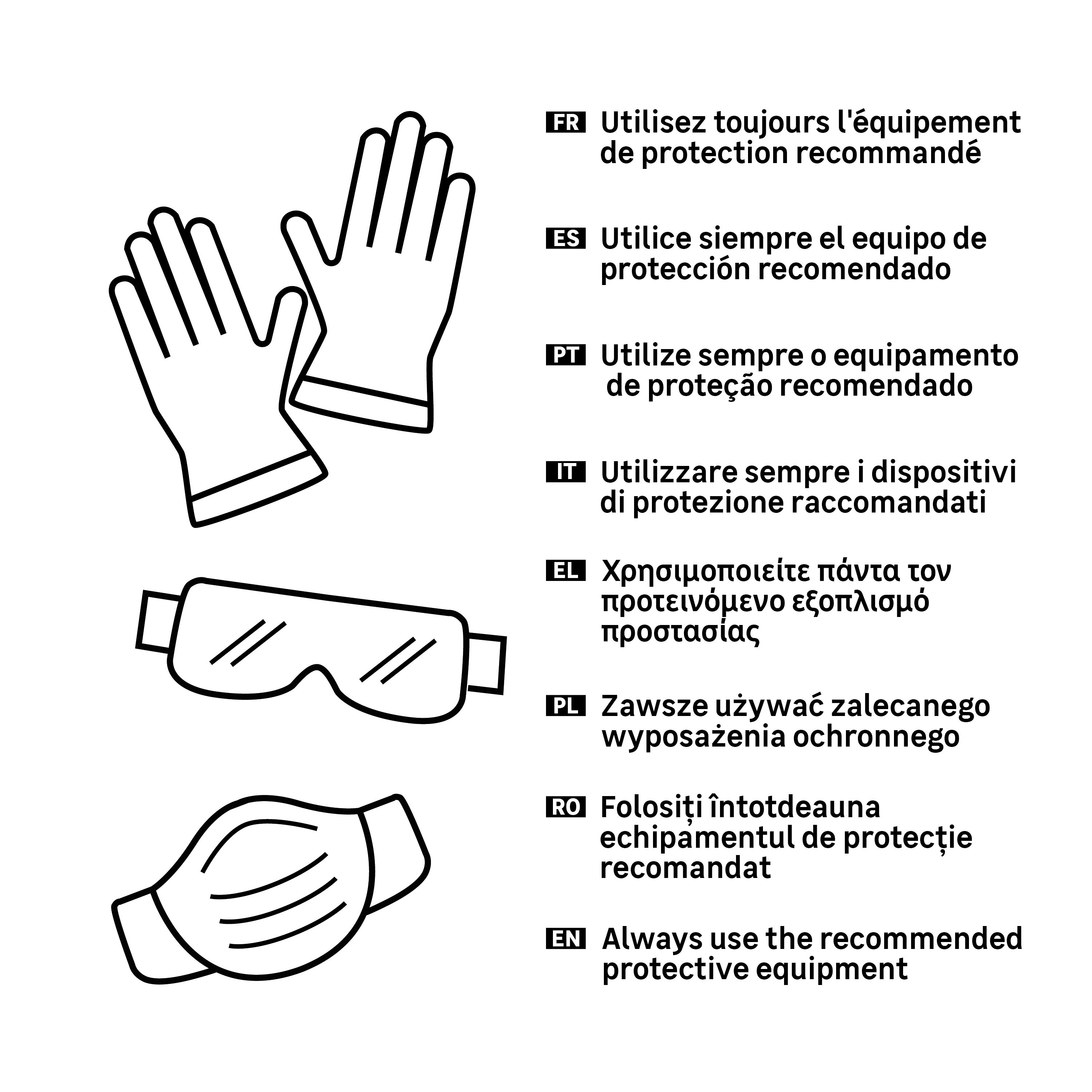 FR Utilisez toujours l'équipement de protection recommandé

ES Utilice siempre el equipo de protección recomendado

PT Utilize sempre o equipamento de proteção recomendado

IT Utilizzare sempre i dispositivi di protezione raccomandati

EL Χρησιμοποιείτε πάντα τον προτεινόμενο εξοπλισμό προστασίας

PL Zawsze używać zalecanego wyposażenia ochronnego

RO Folosiți întotdeauna echipamentul de protecție recomandat

EN Always use the recommended protective equipment